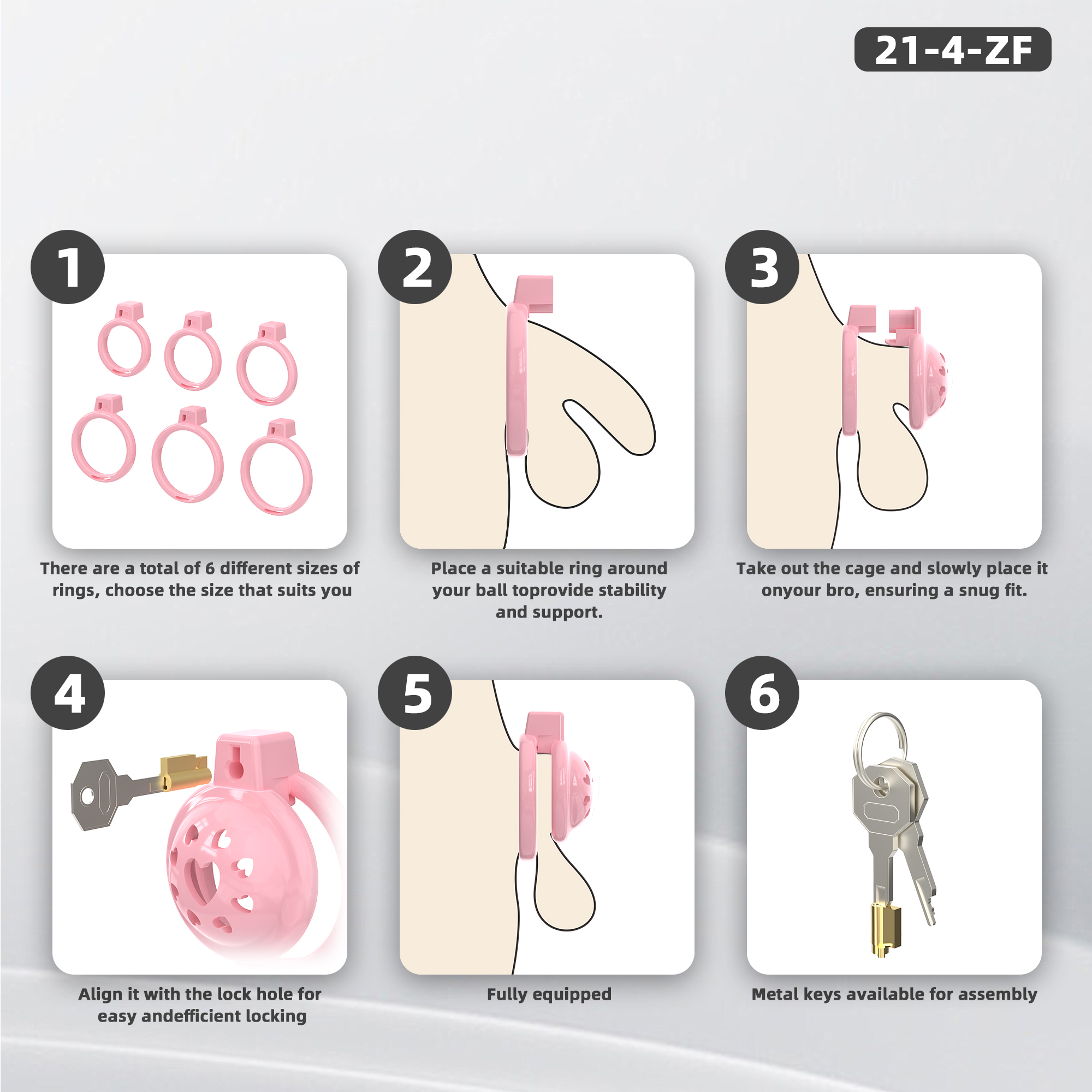 21-4-ZF

1

There are a total of 6 different sizes of rings, choose the size that suits you

2

Place a suitable ring around your ball toprovide stability and support.

3

Take out the cage and slowly place it onyour bro, ensuring a snug fit.

4

Align it with the lock hole for easy andefficient locking

5

Fully equipped

6

Metal keys available for assembly